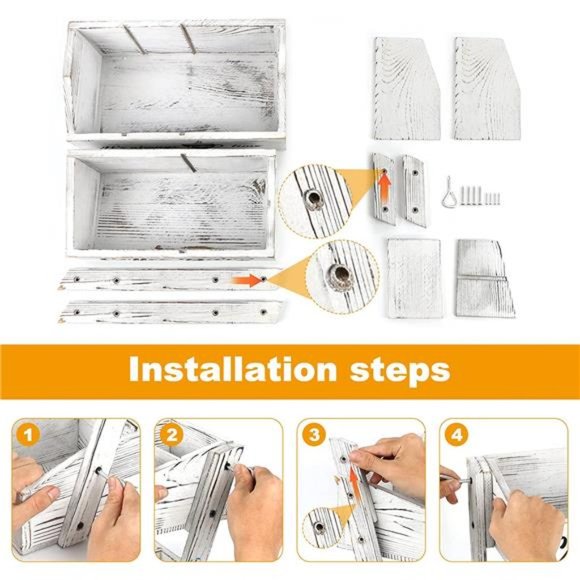 Installation steps

1

2

3

4